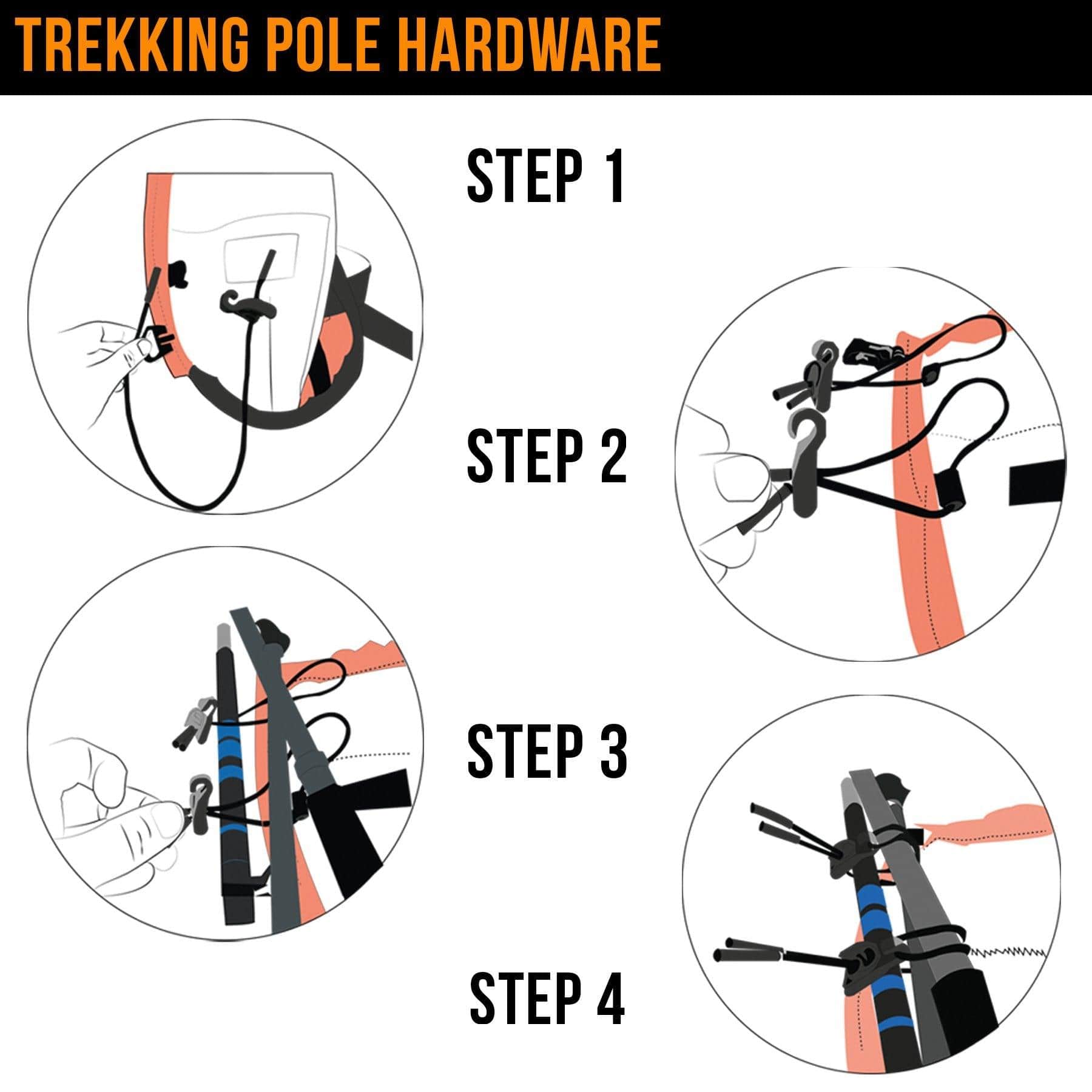 TREKKING POLE HARDWARE

STEP 1

STEP 2

STEP 3

STEP 4